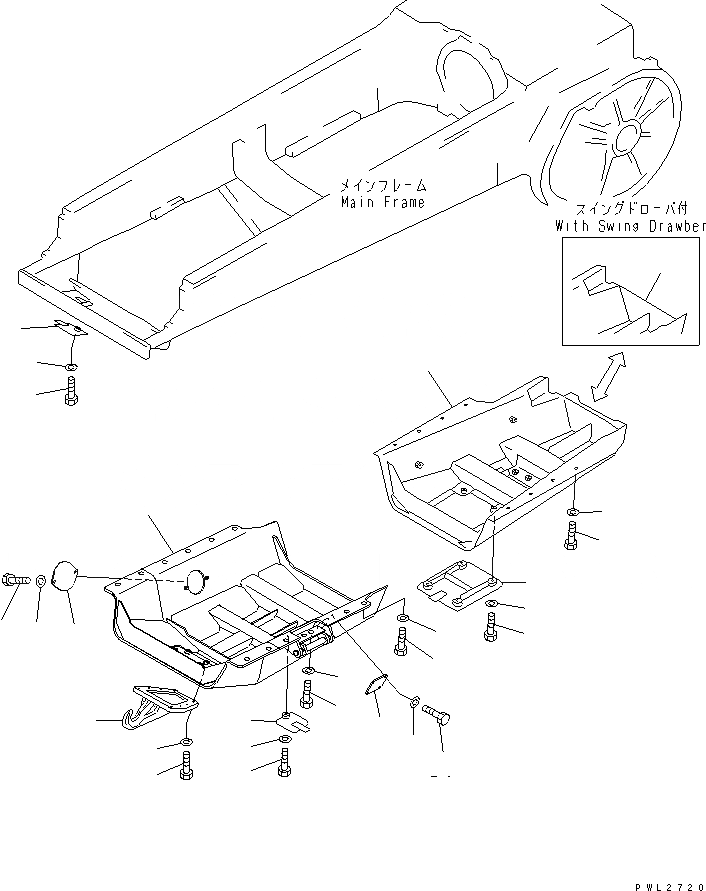 メインフレーム
Main Frame
スイングドローバ付
With Swing Drawber
PWL2720