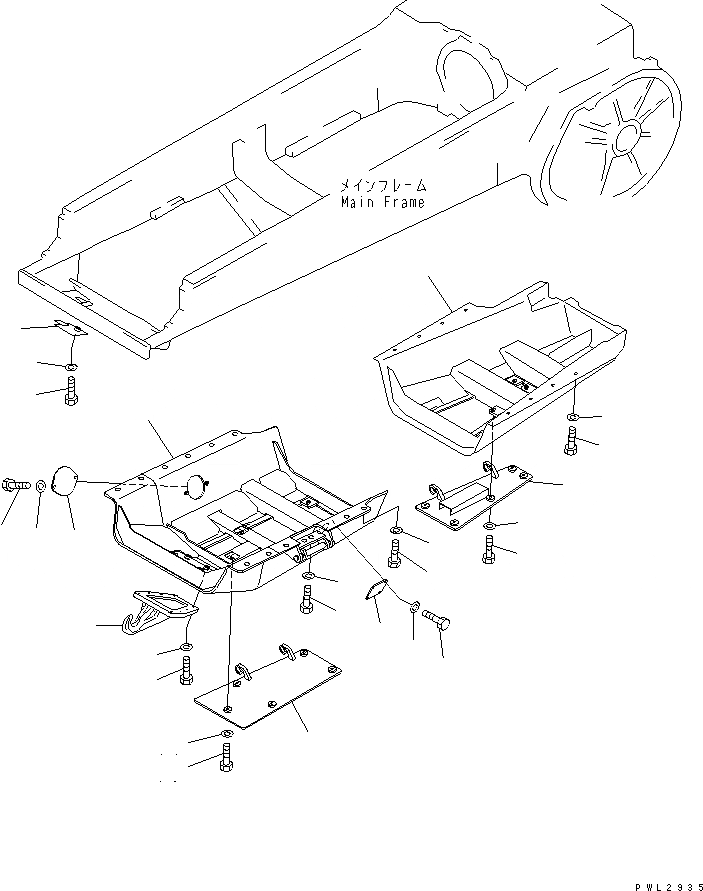 メインフレーム
Main Frame

PWL2935