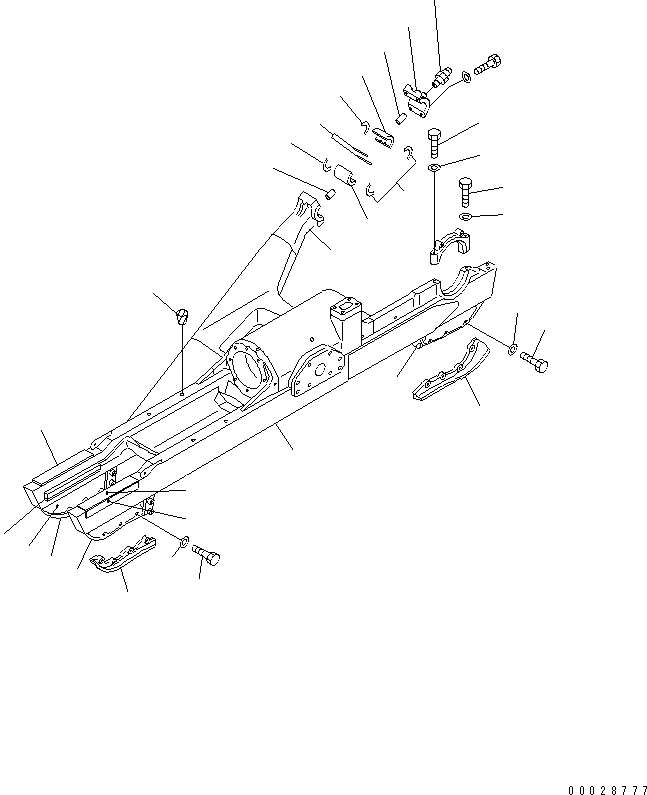 00028777