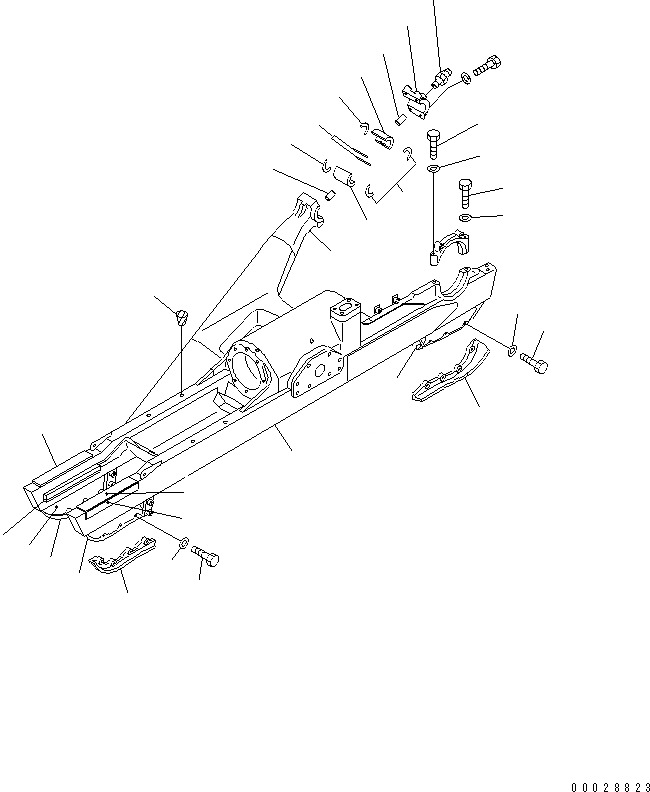 00028823