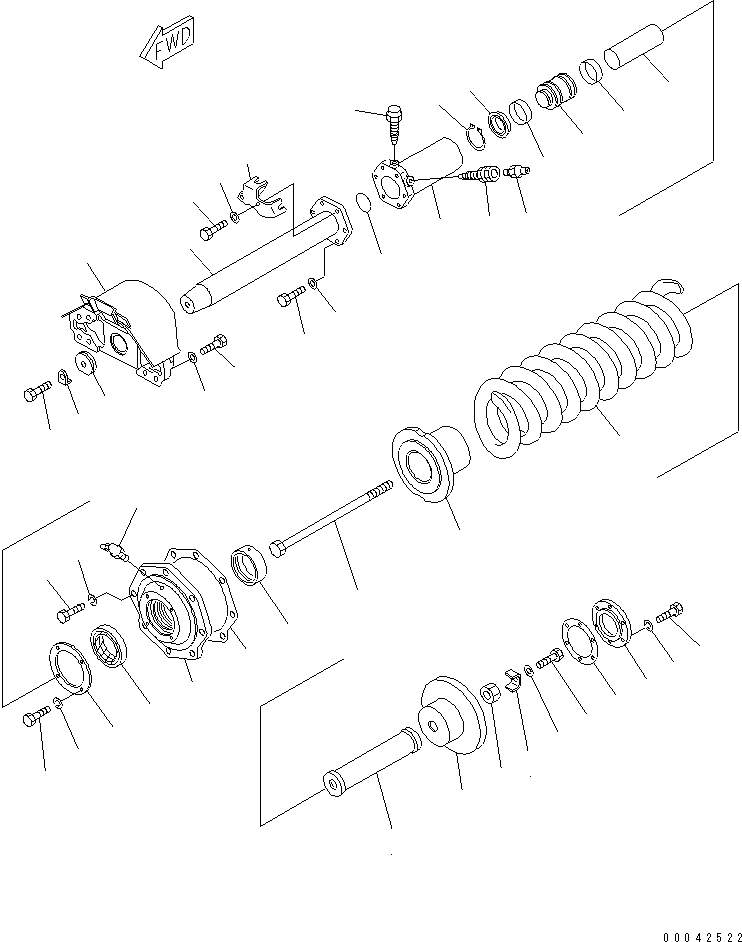 FWD

00042522