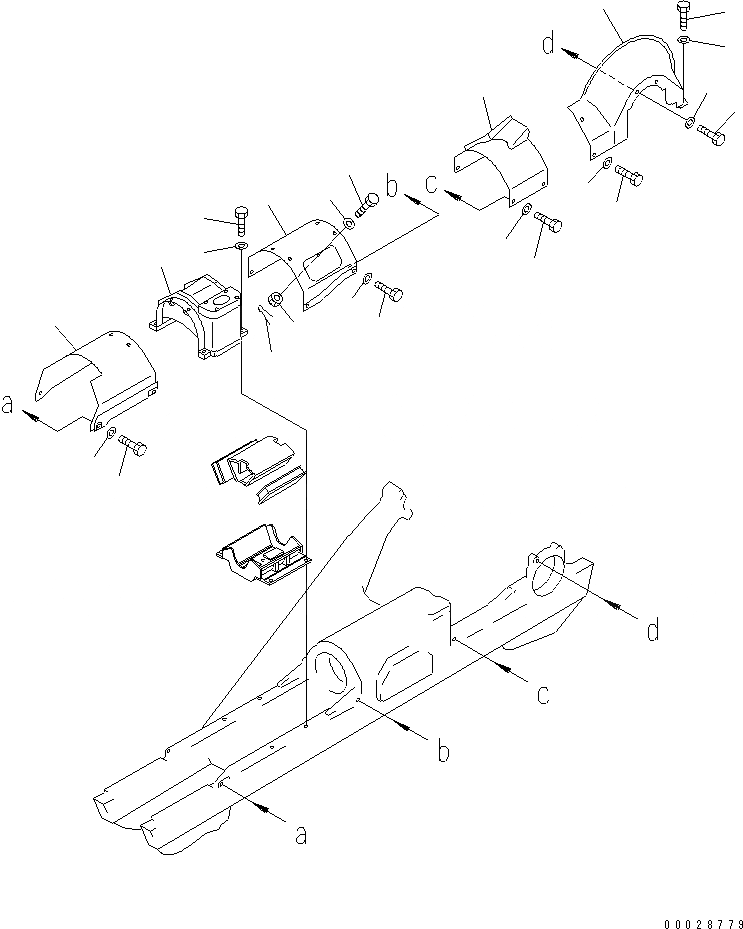 d
b
c
a
d
c
b
a
00028779