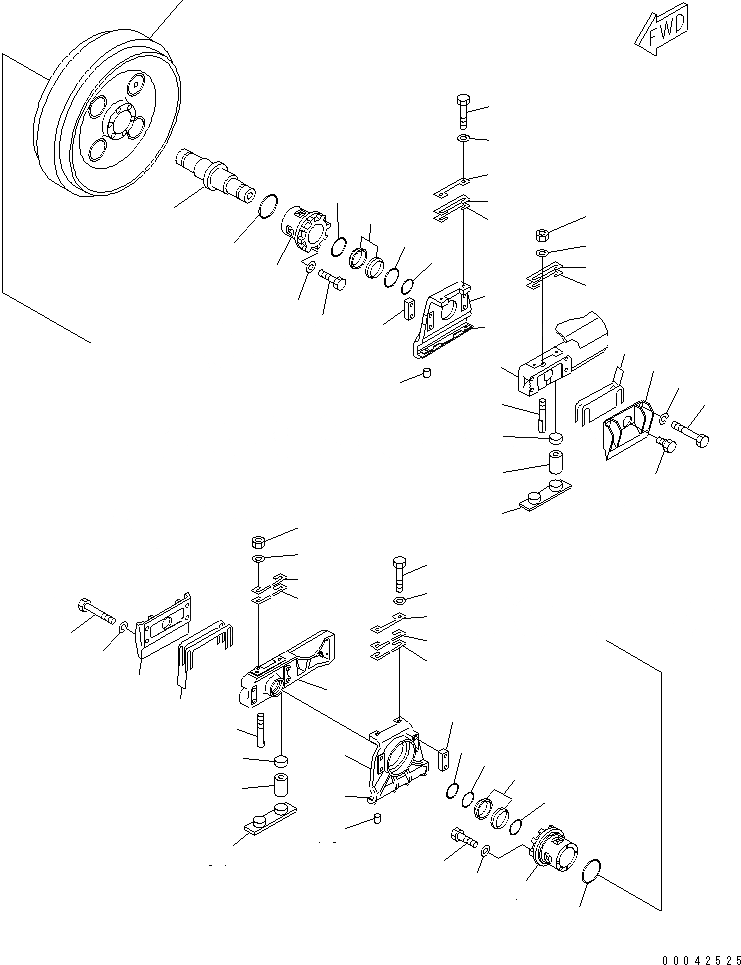 FWD

00042525