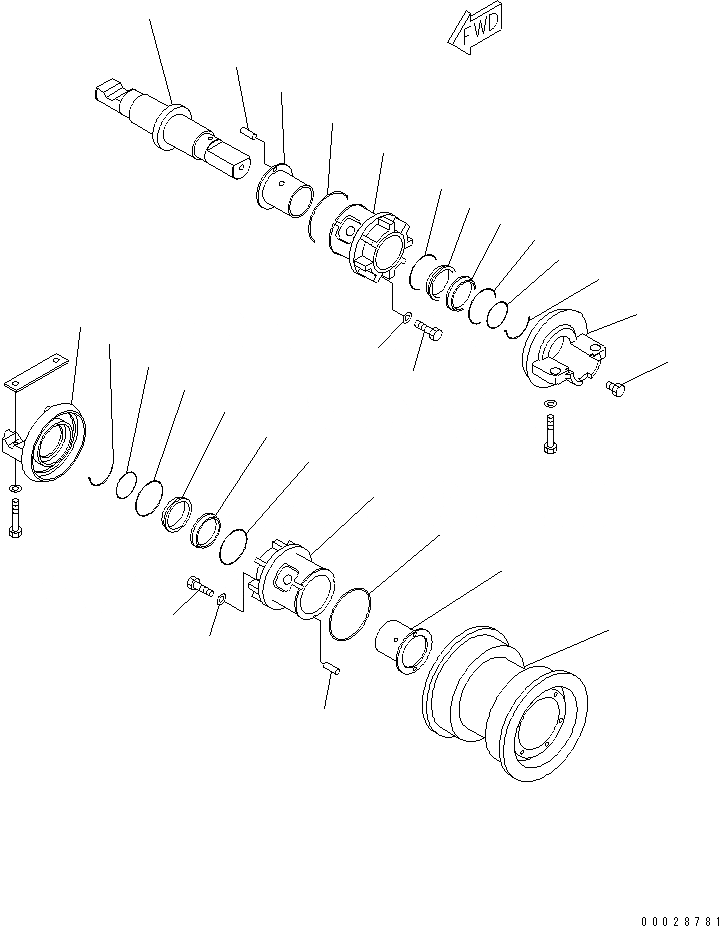 FWD

00028781