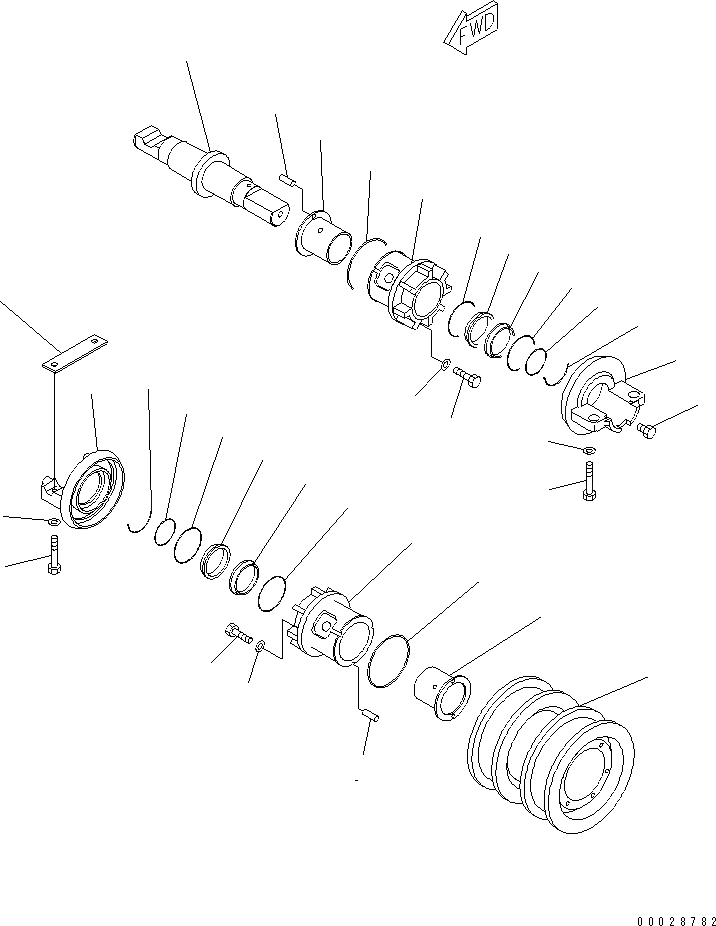 FWD

00028782