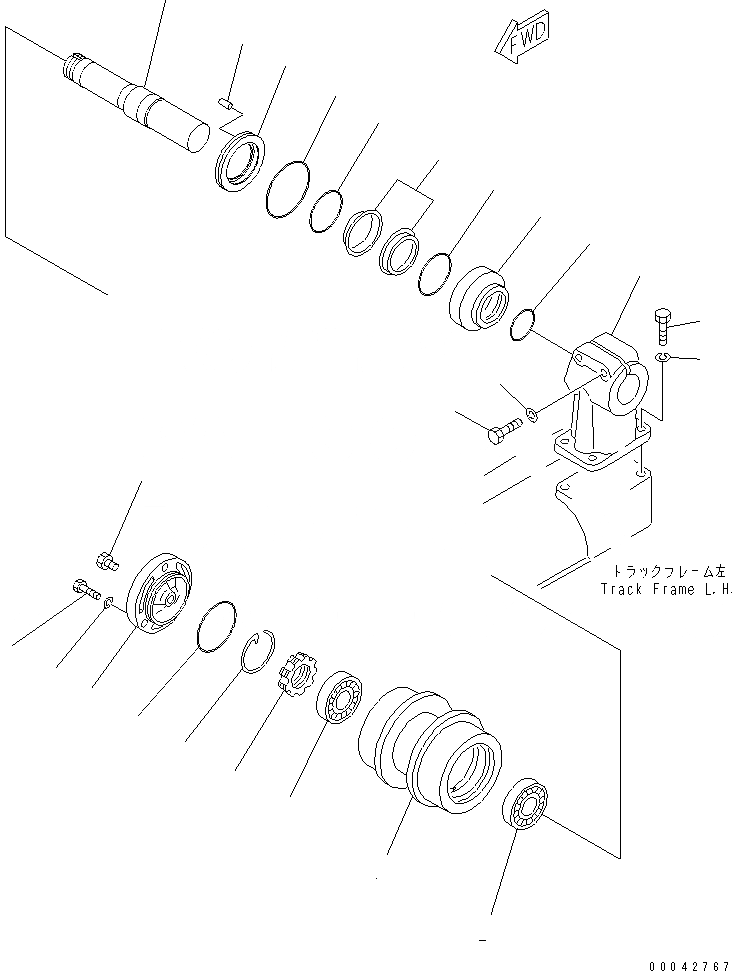 FWD

トラックフレーム左
Track Frame L.H.

00042767