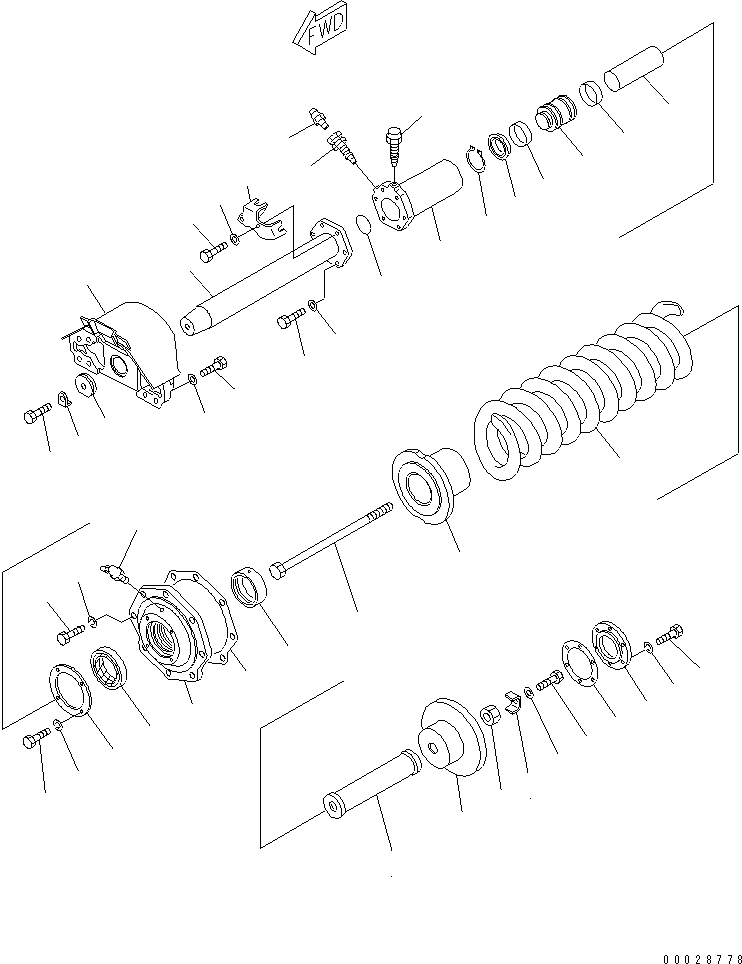 FWD

00028778