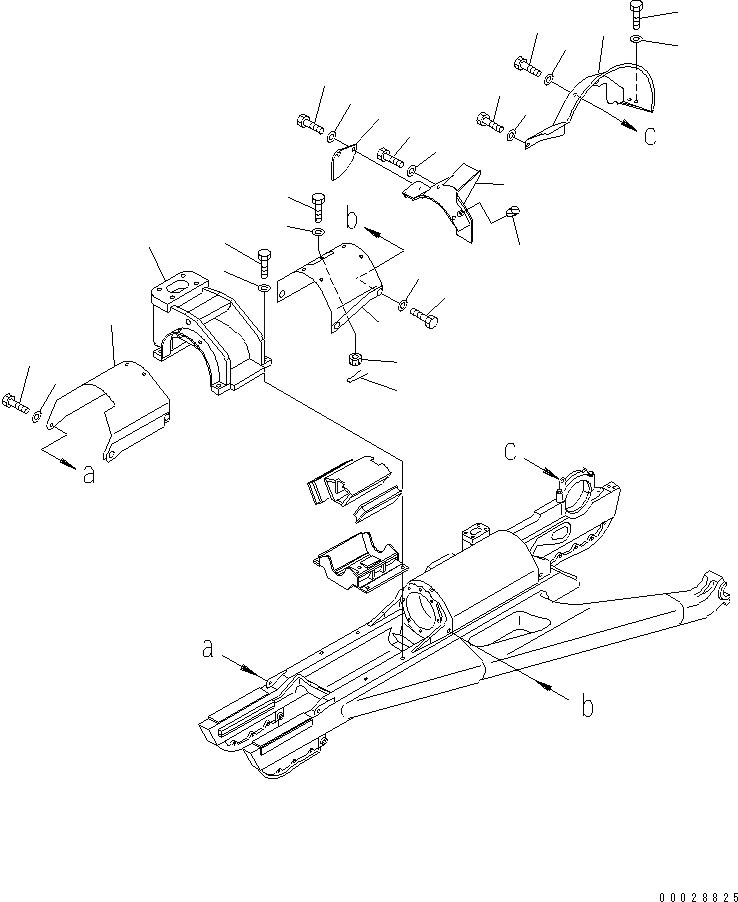 c
b
a
c
a
b
00028825