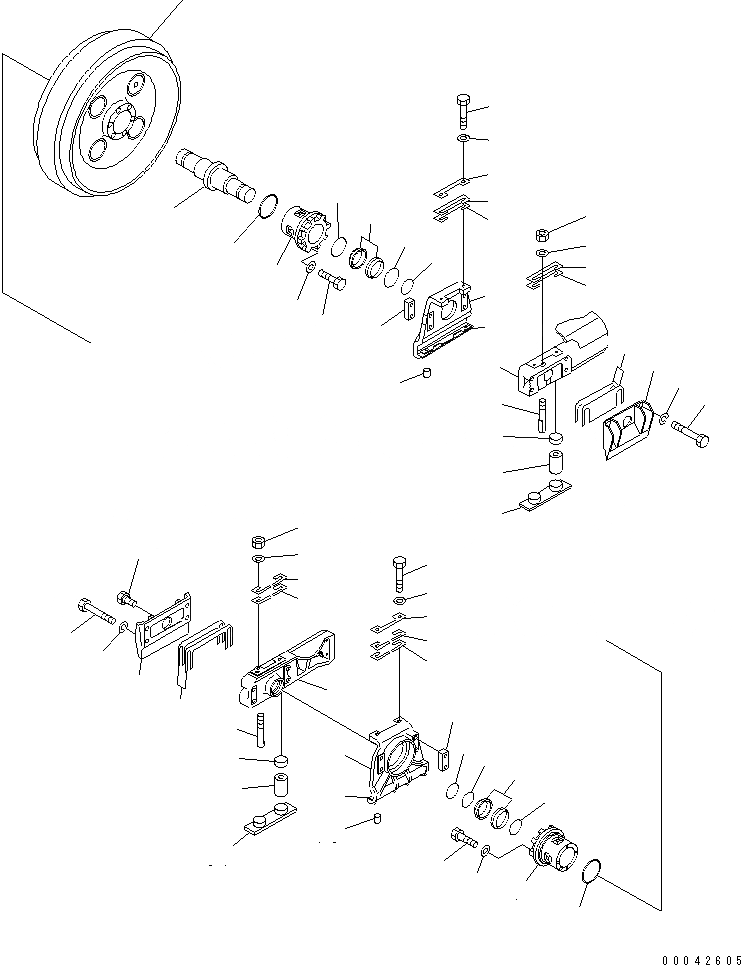 00042605