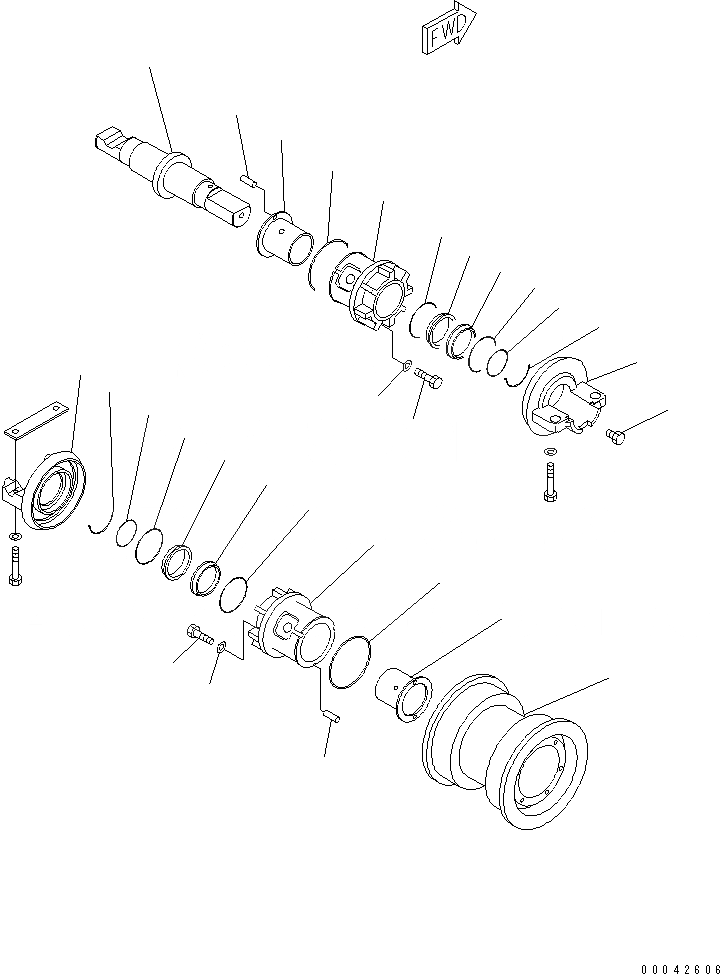 FWD

00042606