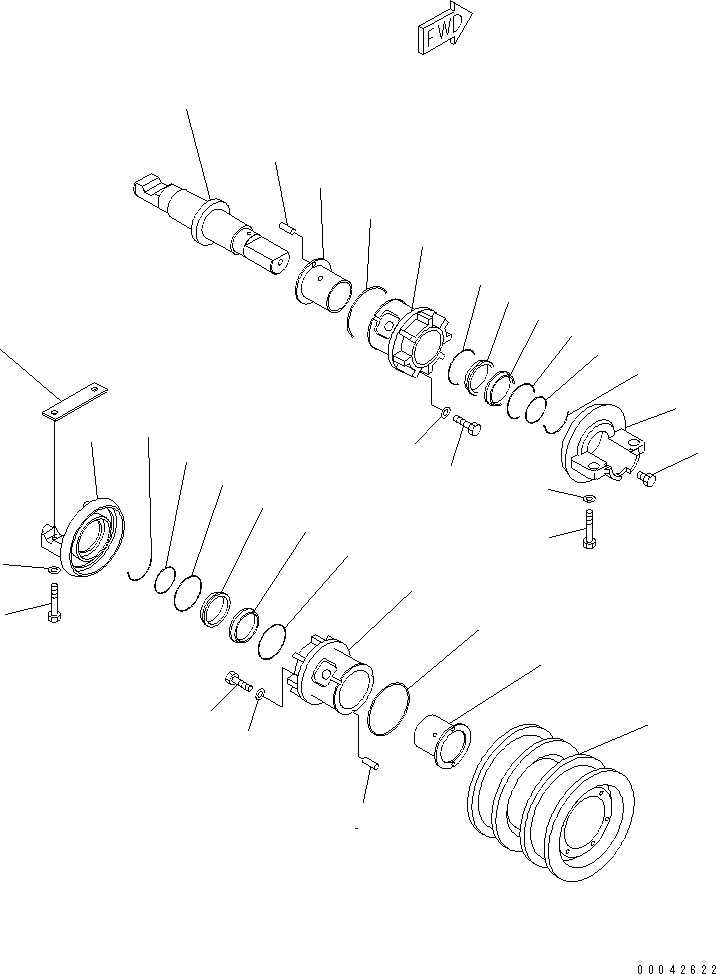 FWD

00042622