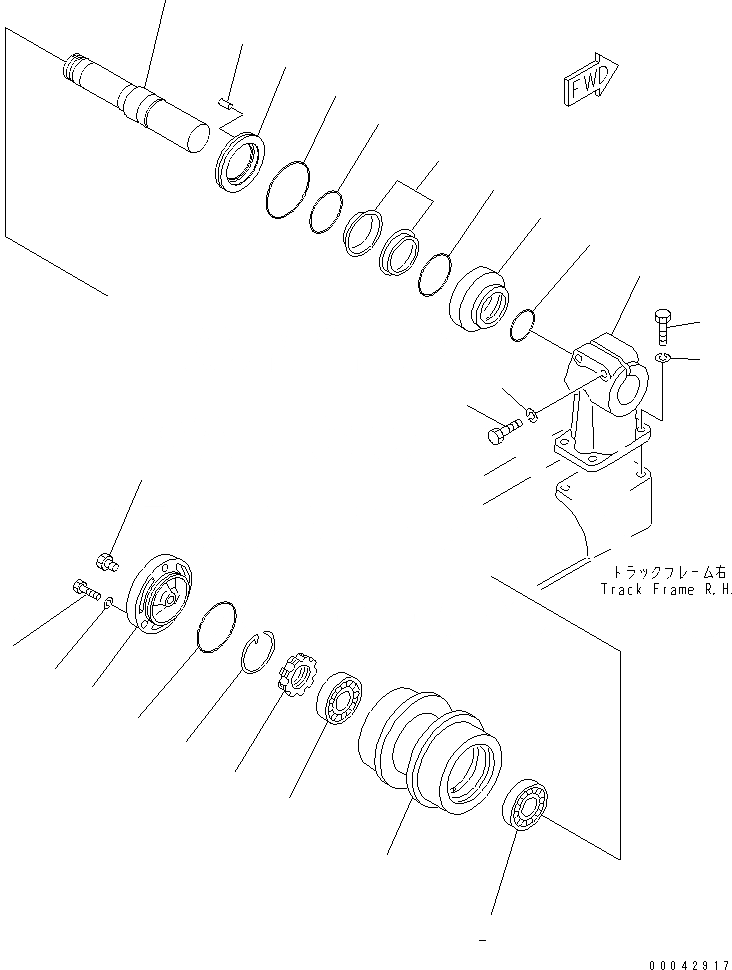 FWD

トラックフレーム右
Track Frame R.H.

00042917