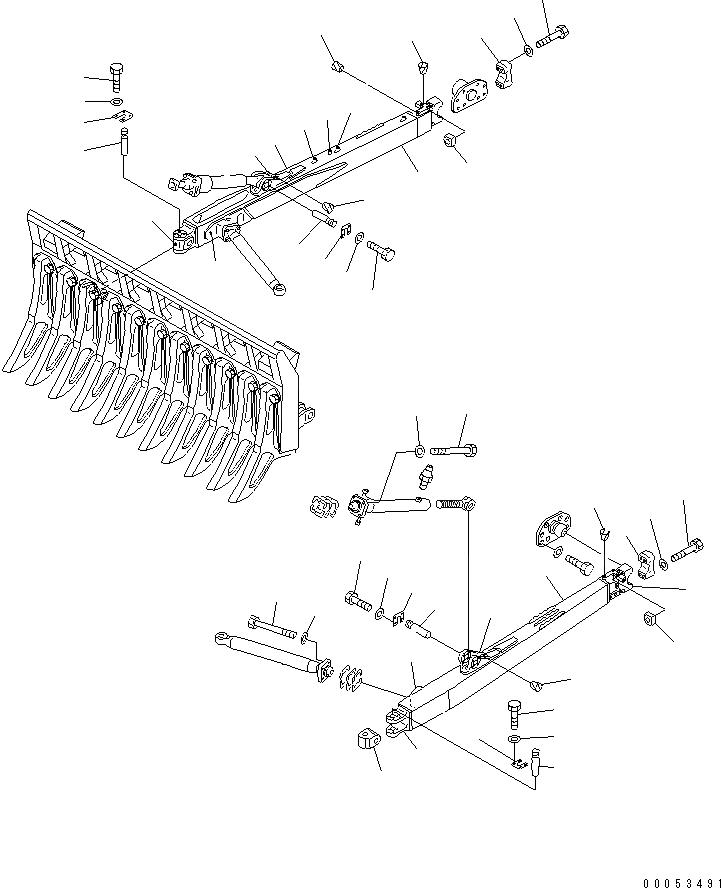 00053491