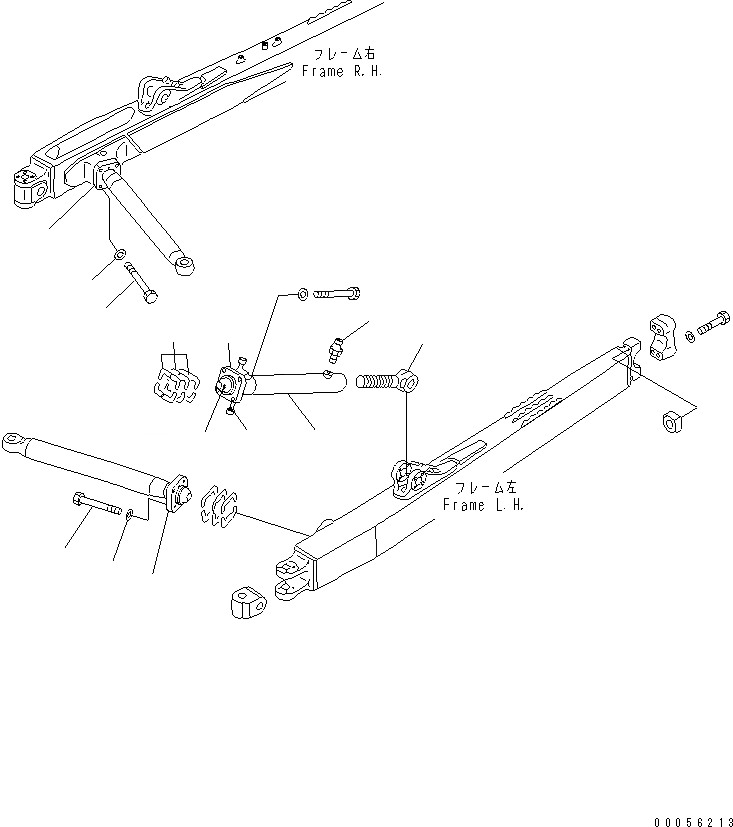 フレーム右
Frame R.H.

フレーム左
Frame L.H.

00056213