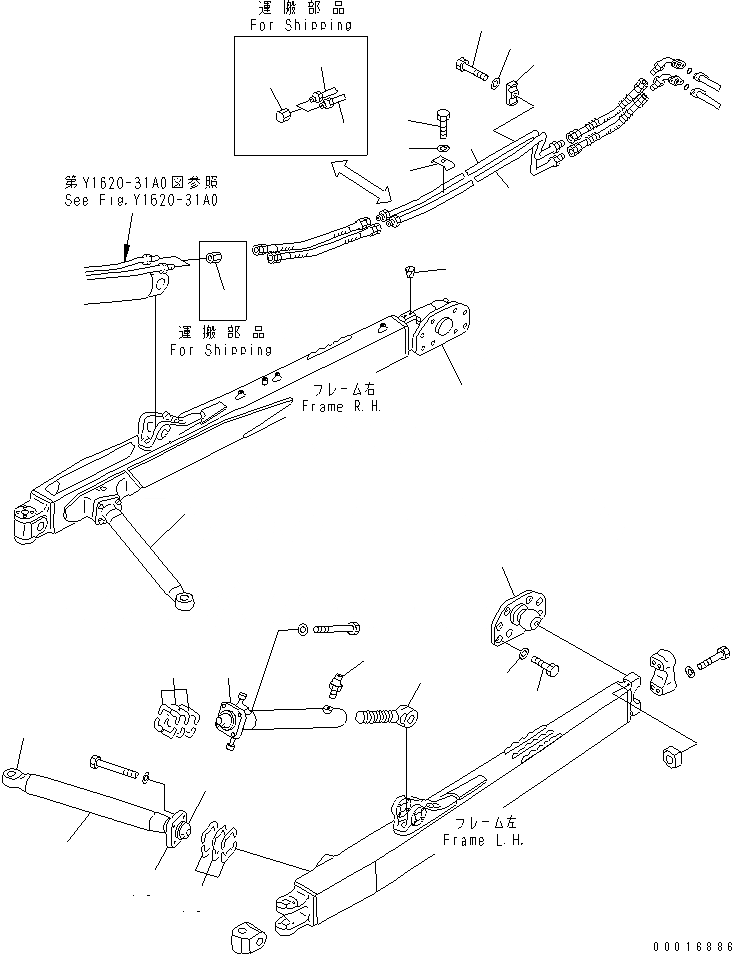 運搬部品
For Shipping

第Y1620-31A0図参照
See Fig.Y1620-31A0

運搬部品
For Shipping

フレーム右
Frame R.H.

フレーム左
Frame L.H.

00016886