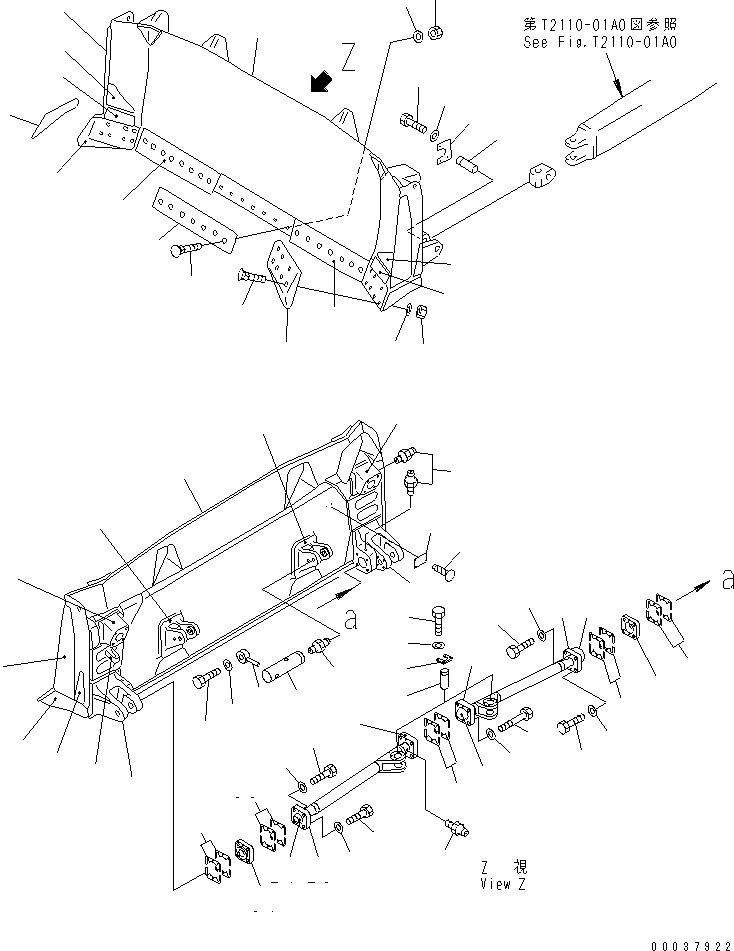 第T2110-01A0図参照
See Fig.T2110-01A0

Z

a

a

Z 視
View Z

00037922