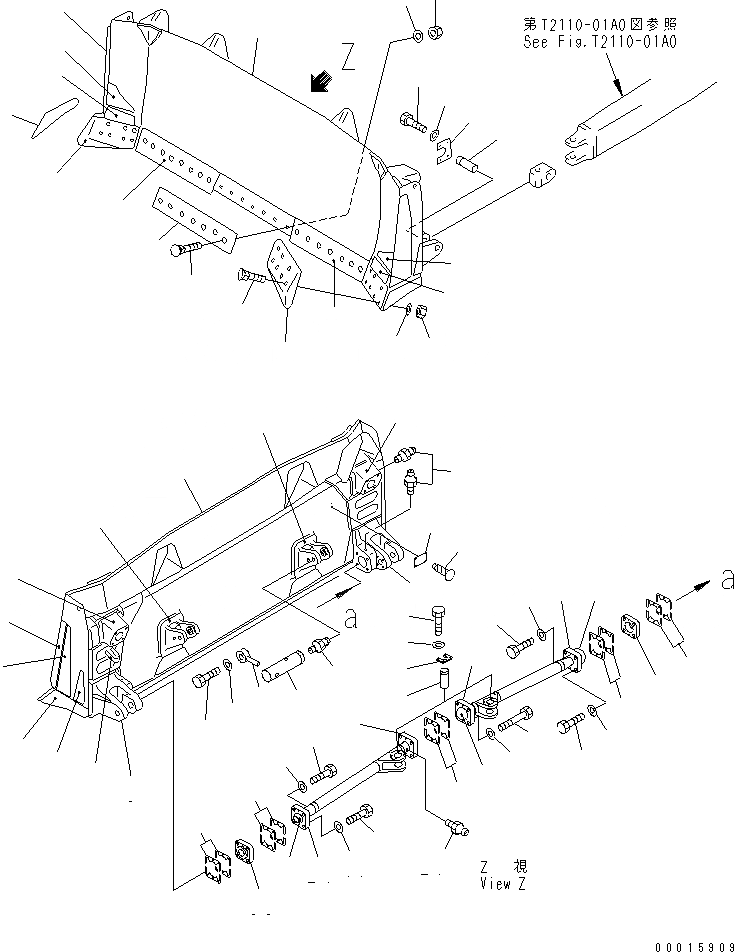 第T2110-01A0図参照
See Fig.T2110-01A0

Z

a

a

Z 視
View Z

00015909