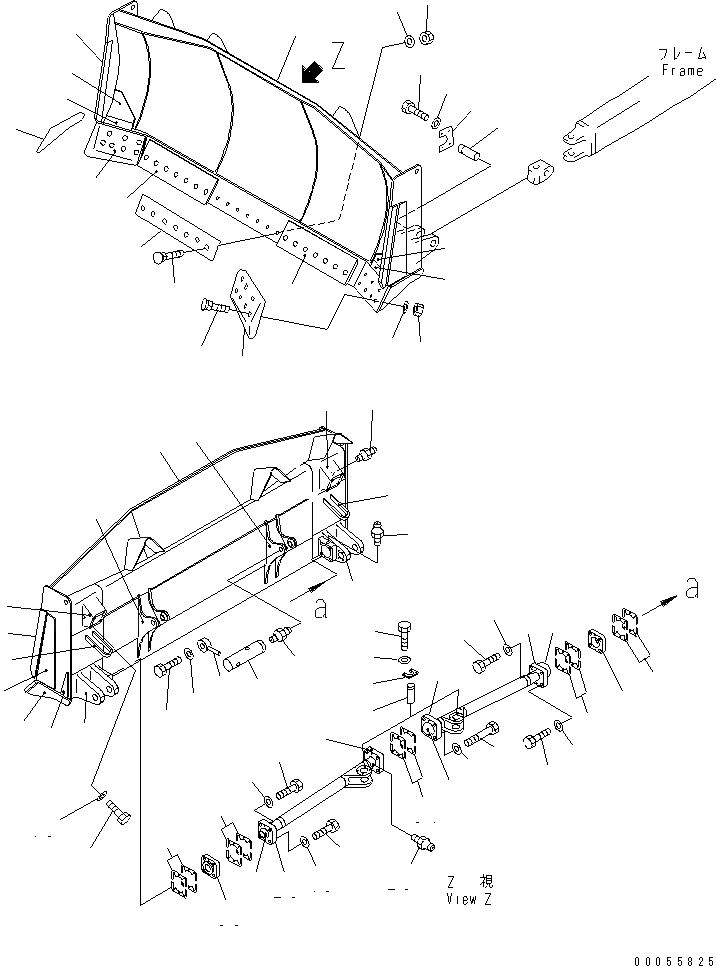 Z

フレーム
Frame

a

a

Z 視
View Z

00055825