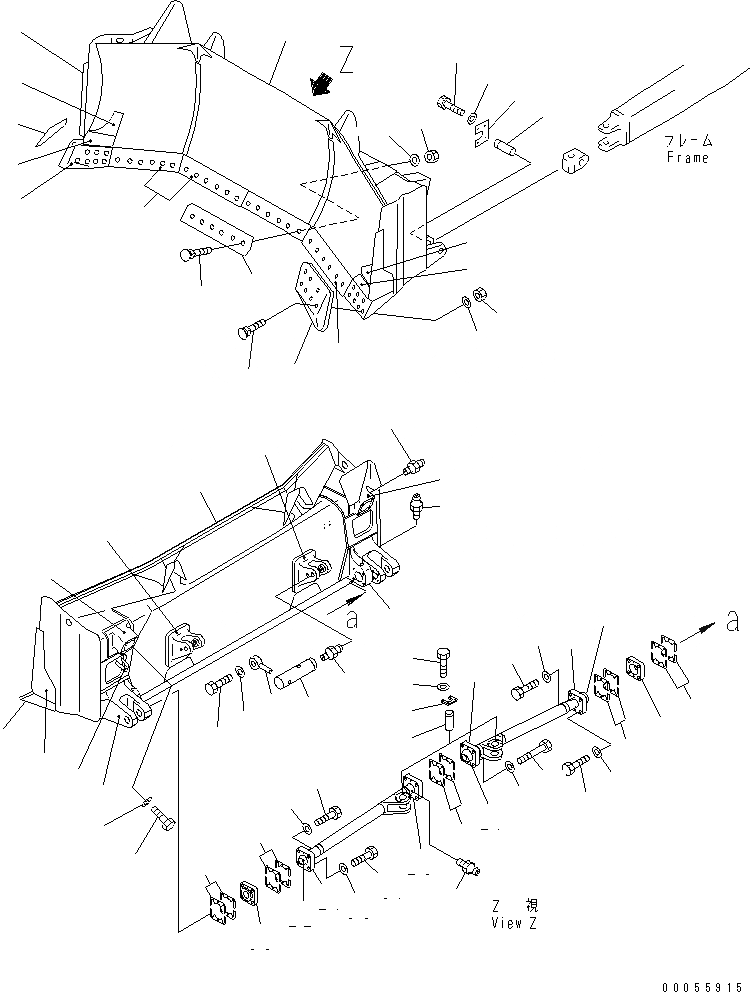 Z

フレーム
Frame

a

a

Z 視
View Z

00055915