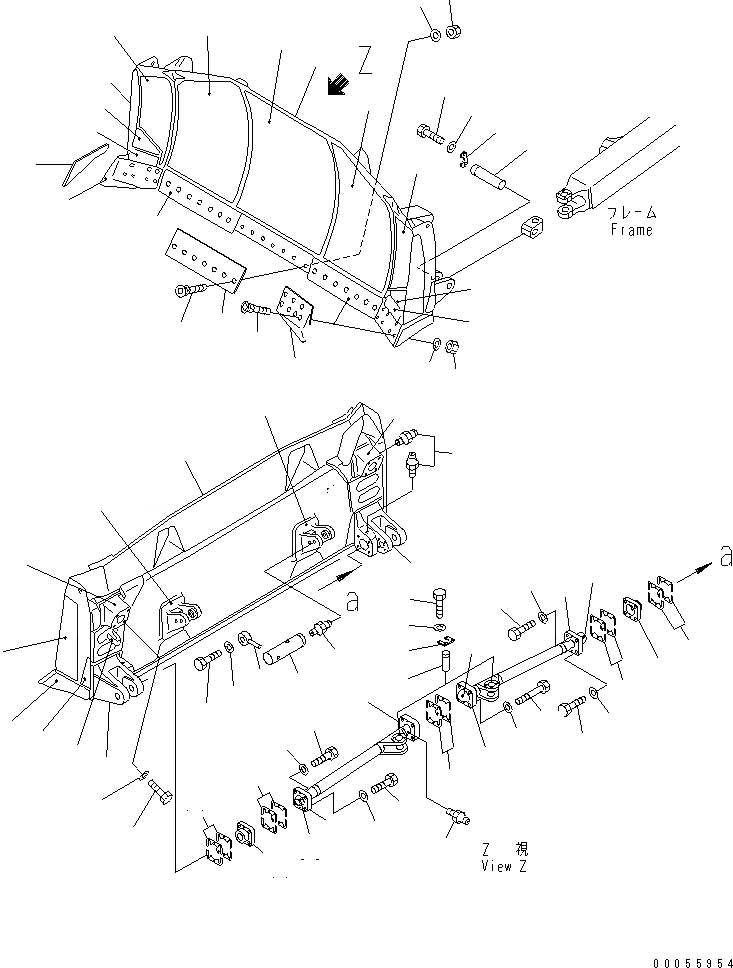 Z

フレーム
Frame

a

a

Z 視
View Z

00055954