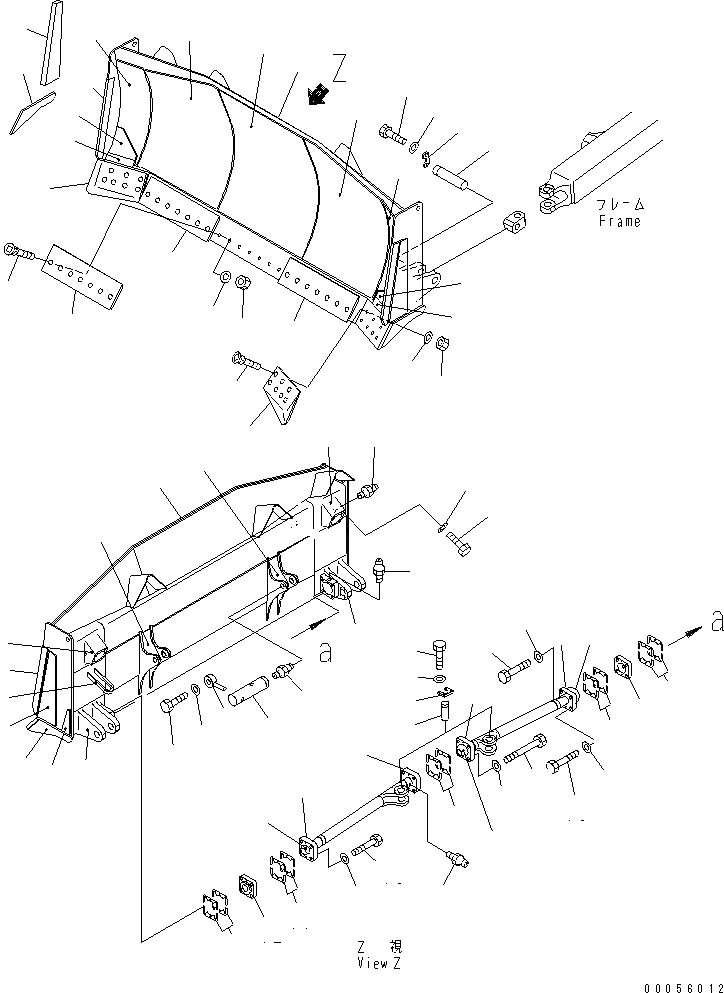 Z

フレーム
Frame

a

a

Z 視
View Z

00056012