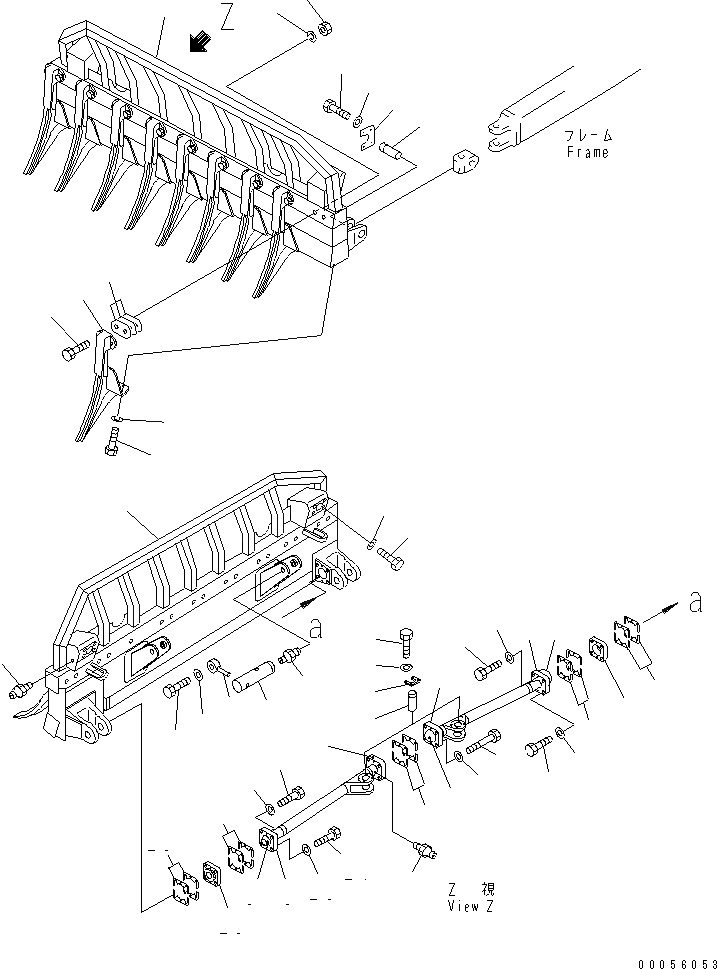 Z

フレーム
Frame

a

a

Z 視
View Z

00056053