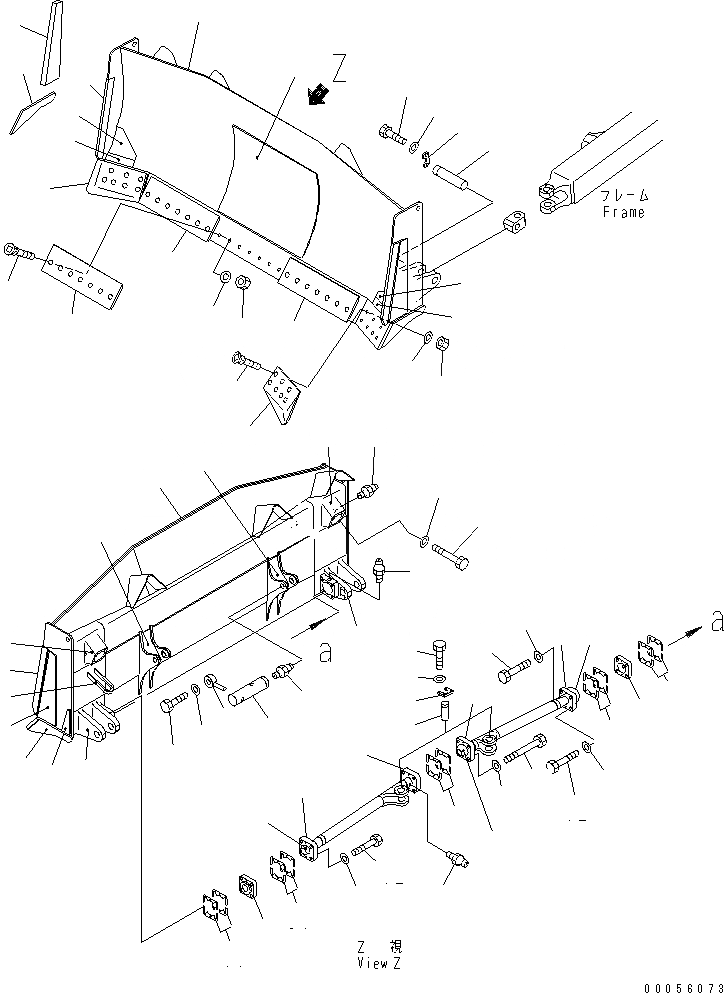 Z

フレーム
Frame

a

a

Z 視
View Z

00056073