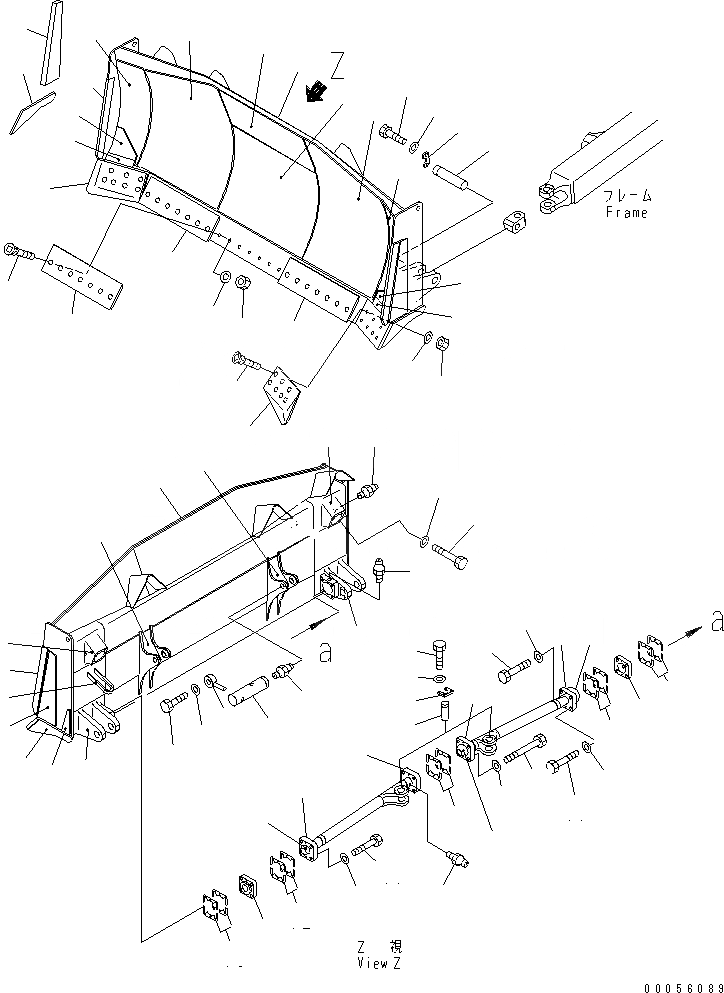 Z

フレーム
Frame

a

a

Z 視
View Z

00056089