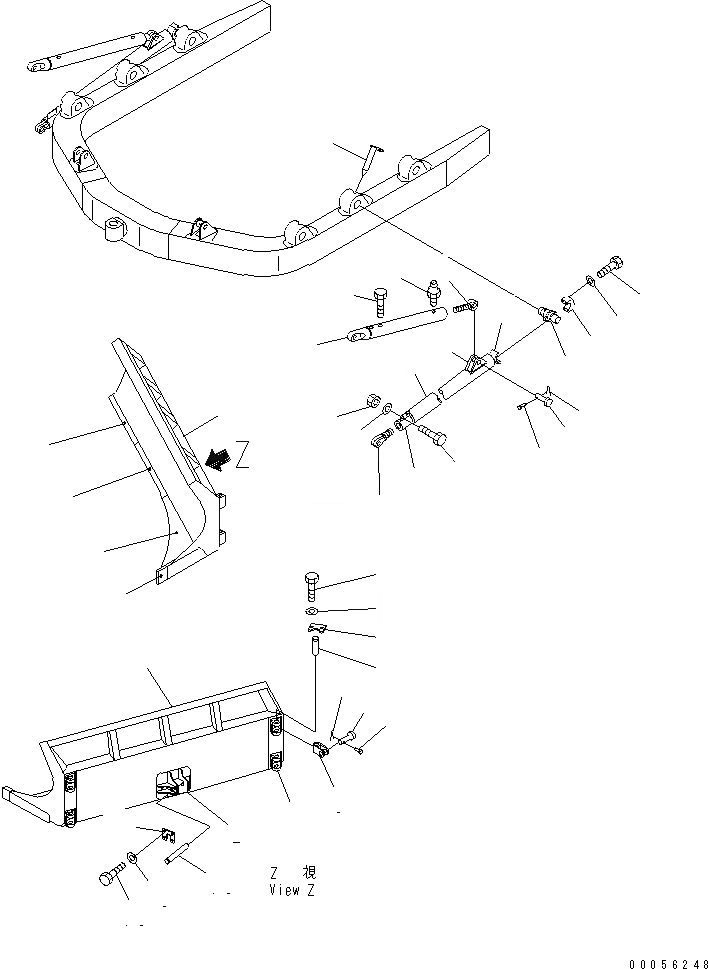 Z

Z 視
View Z

00056248