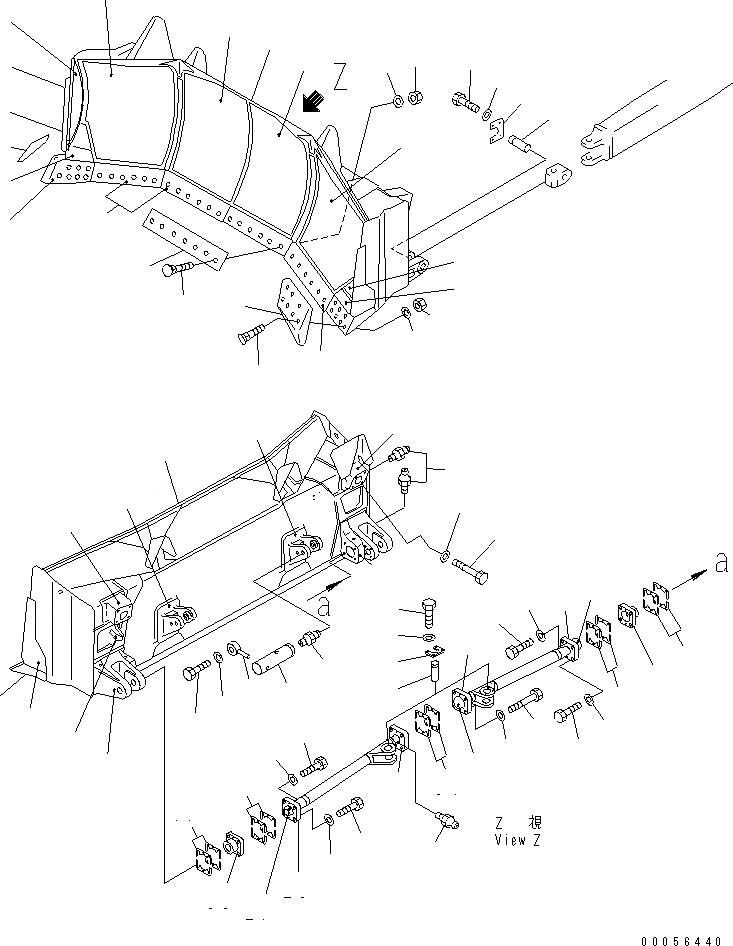 Z

a

a

Z 視
View Z

00056440