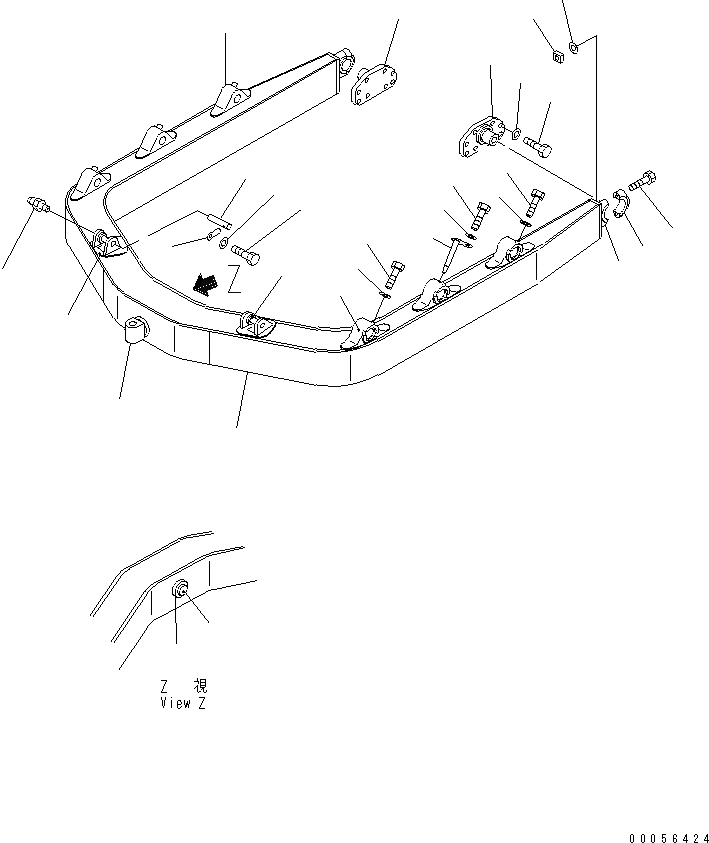 Z

Z 視
View Z

00056424