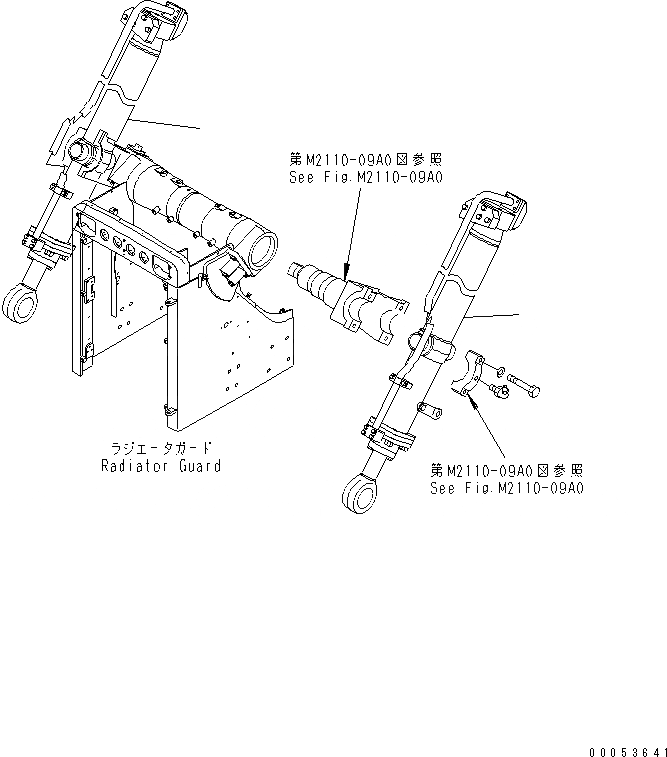 第M2110-09A0図参照
See Fig.M2110-09A0

ラジエータガード
Radiator Guard

第M2110-09A0図参照
See Fig.M2110-09A0

00053641