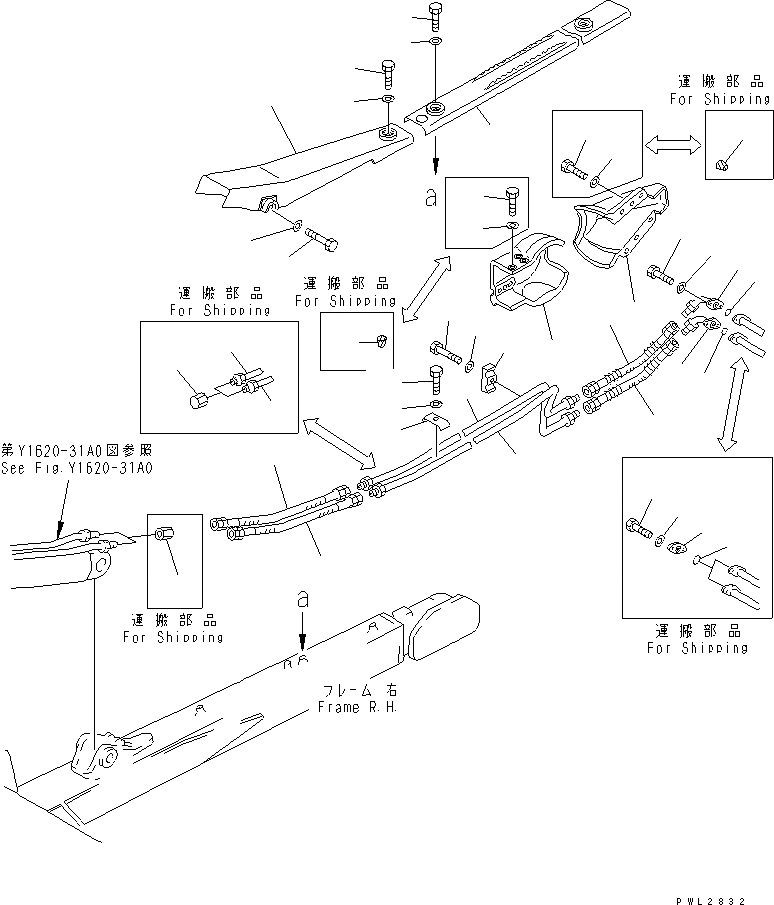 運搬部品
For Shipping

a

運搬部品
For Shipping

運搬部品
For Shipping

第Y1620-31A0図参照
See Fig.Y1620-31A0

運搬部品
For Shipping

a

運搬部品
For Shipping

フレーム 右
Frame R.H.

PWL2832