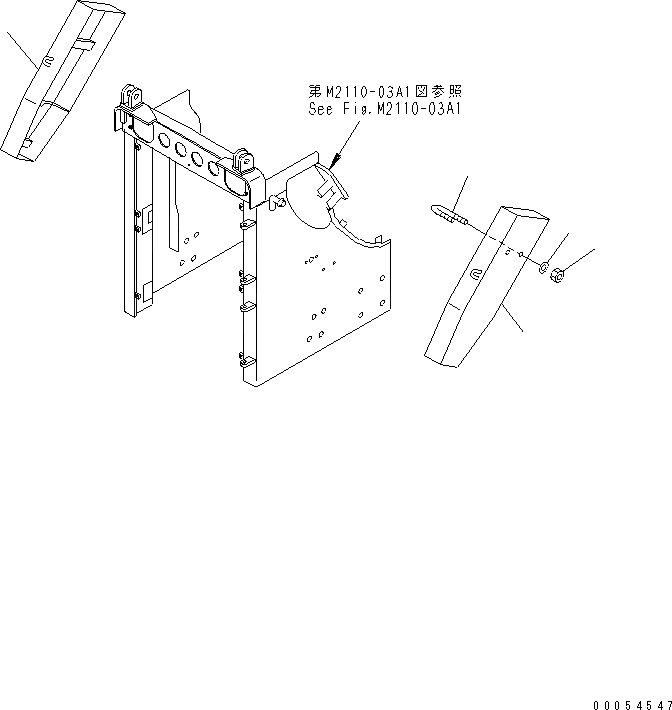 第M2110-03A1図参照
See Fig.M2110-03A1

00054547