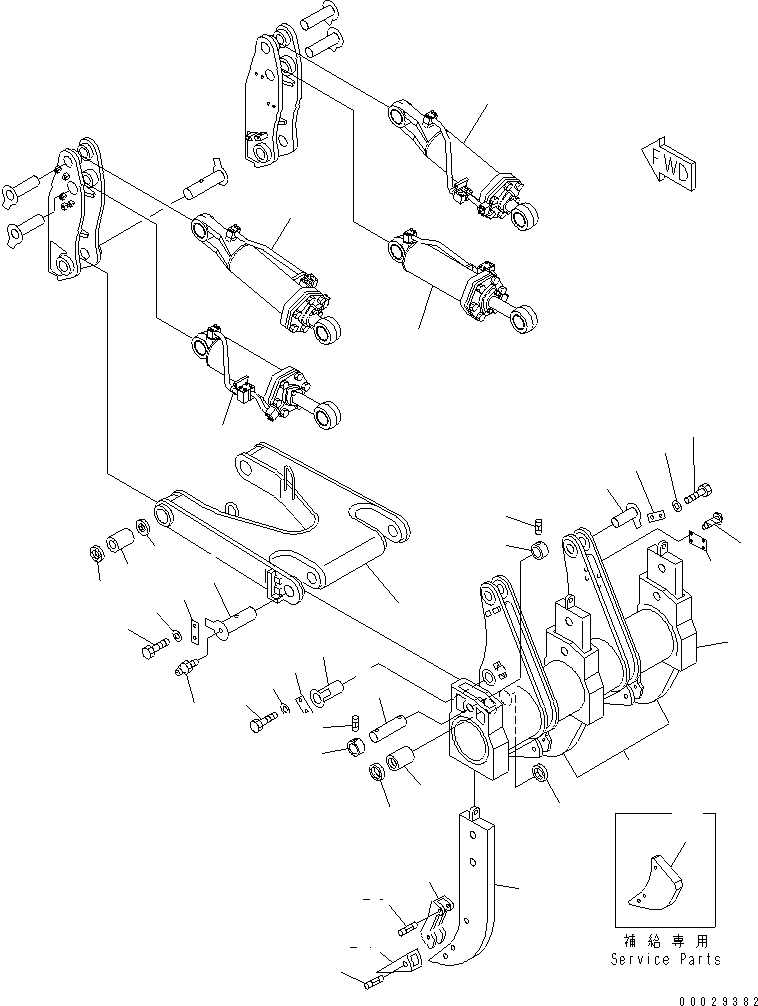 FWD

補給専用
Service Parts

00029382