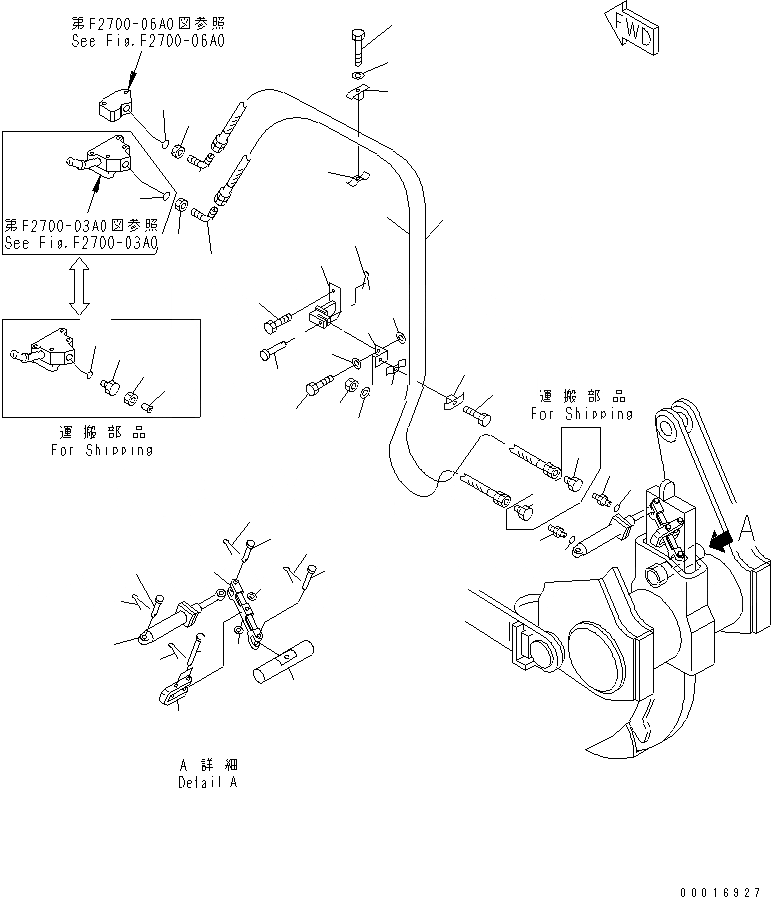 第F2700-06A0図参照
See Fig.F2700-06A0

FWD

第F2700-03A0図参照
See Fig.F2700-03A0

運搬部品
For Shipping

運搬部品
For Shipping

A

A 詳細
Detail A

00016927