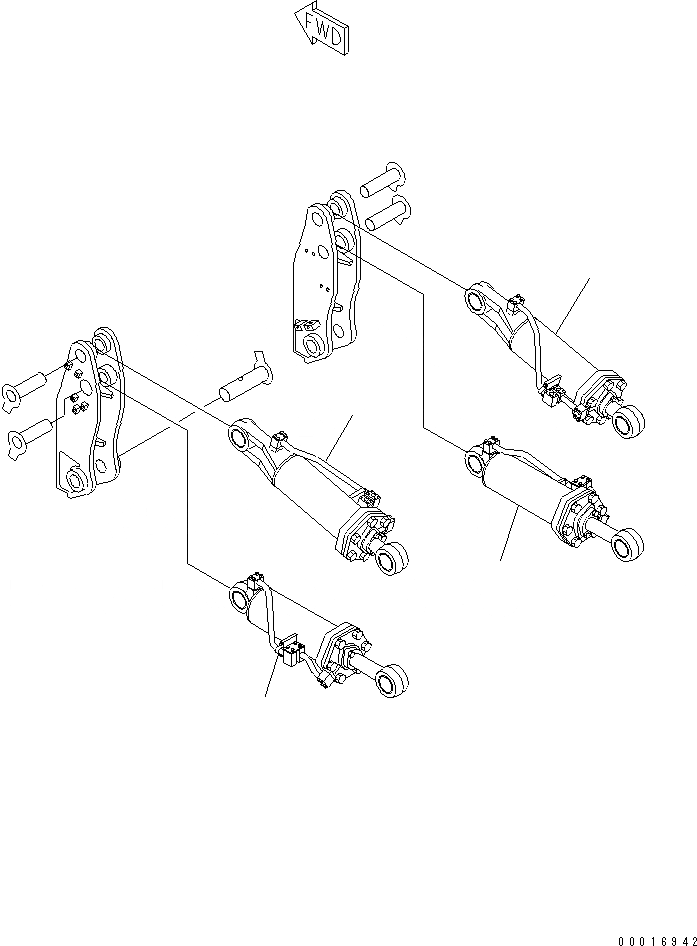 FWD

00016942