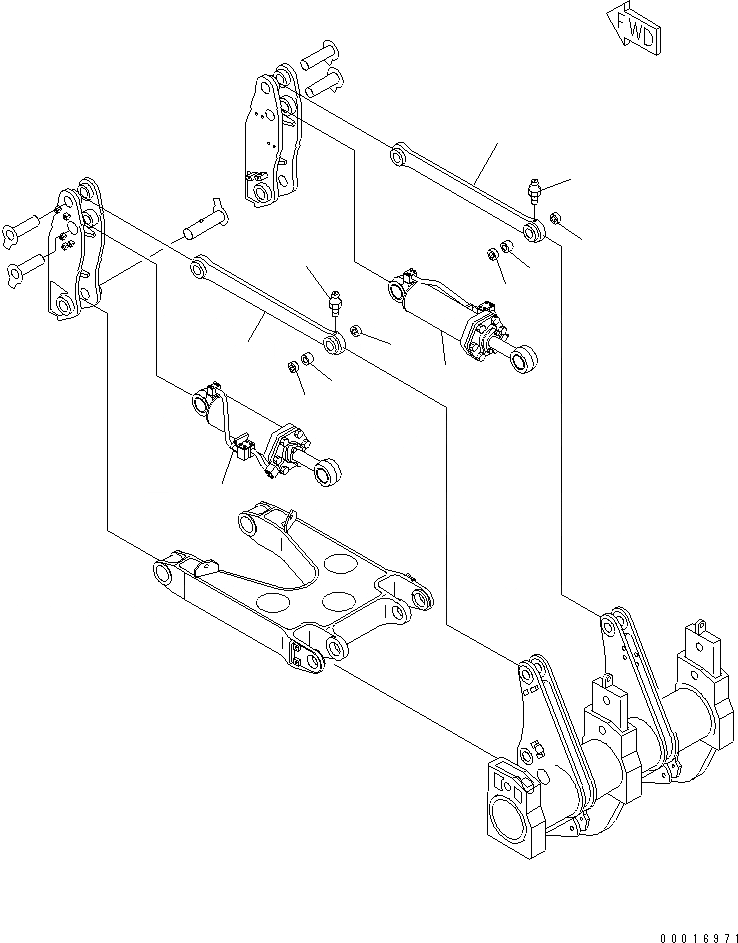 FWD

00016971