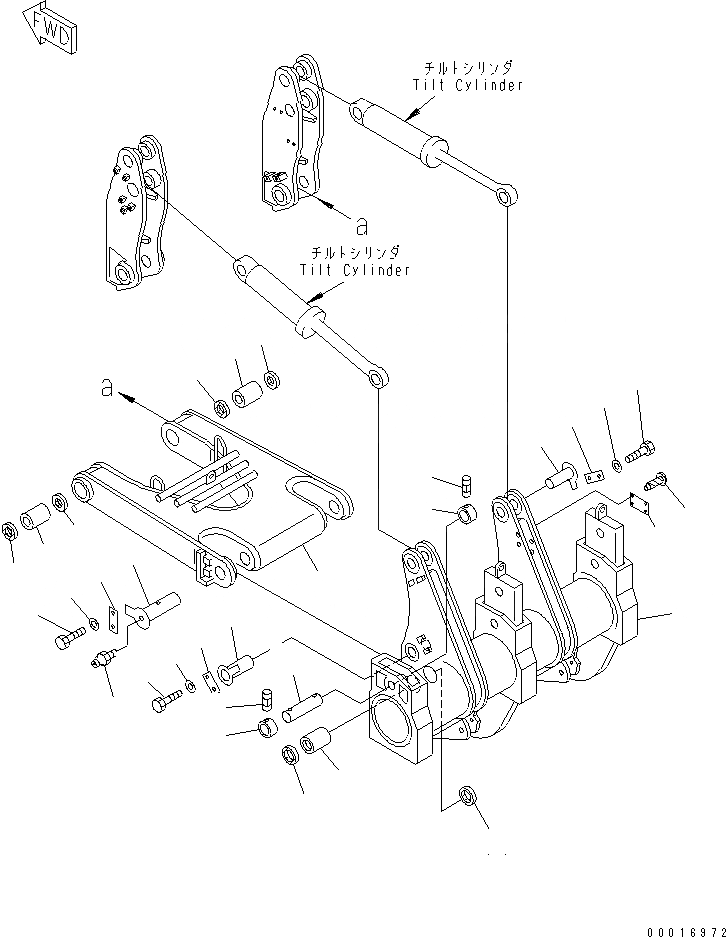 FWD

チルトシリンダ
Tilt Cylinder

a

チルトシリンダ
Tilt Cylinder

a

00016972