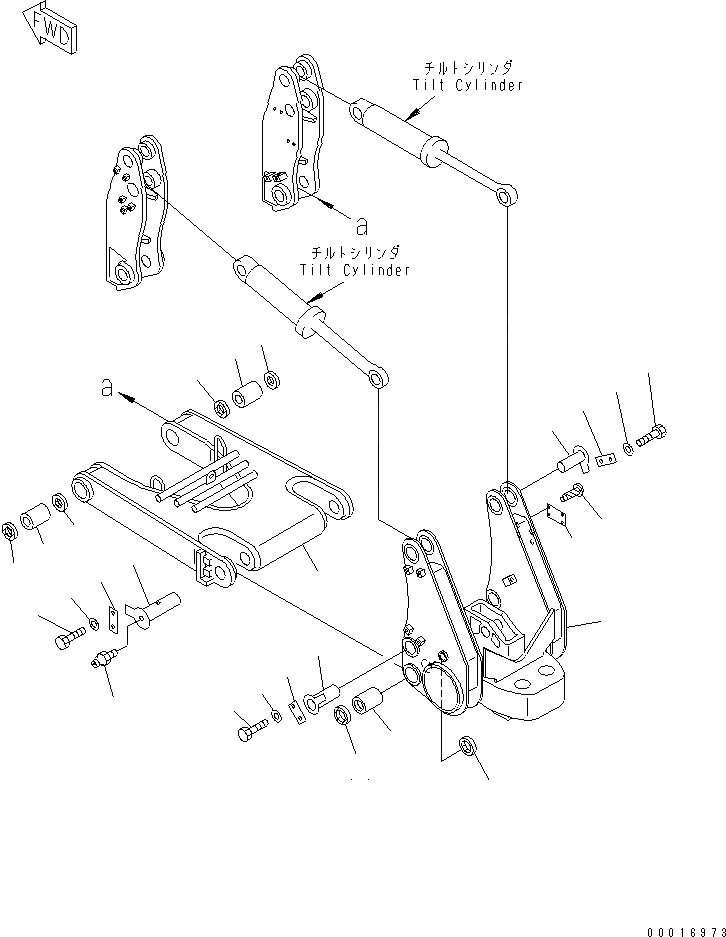 FWD

チルトシリンダ
Tilt Cylinder

a

チルトシリンダ
Tilt Cylinder

a

00016973