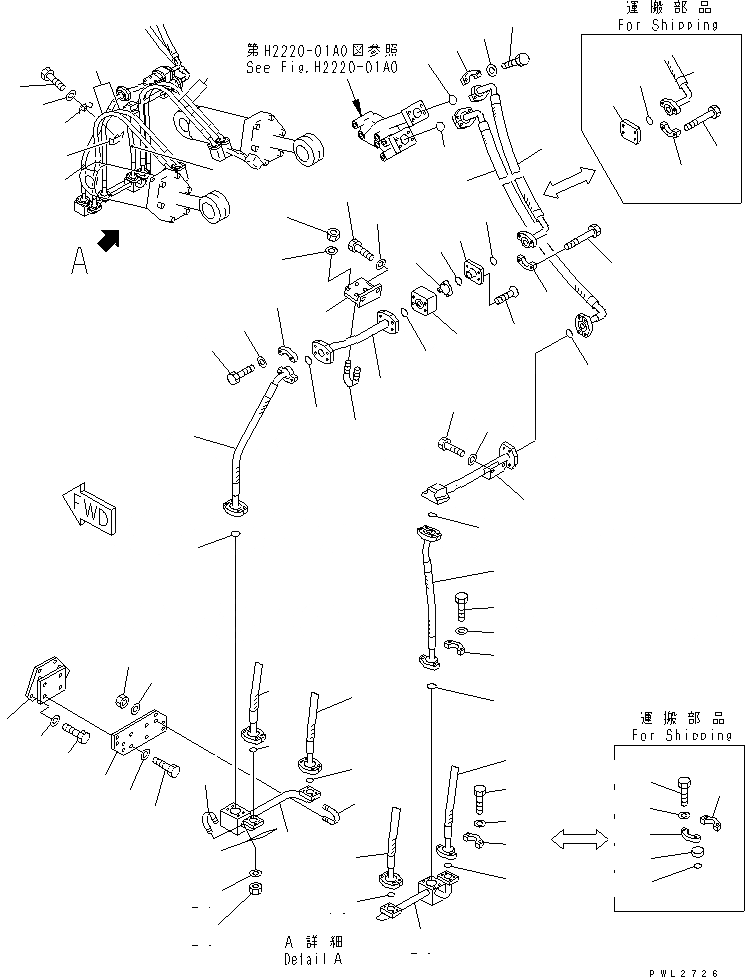 運搬部品
For Shipping

第H2220-01A0図参照
See Fig.H2220-01A0

A

FWD

運搬部品
For Shipping

A 詳細
Detail A

PWL2726