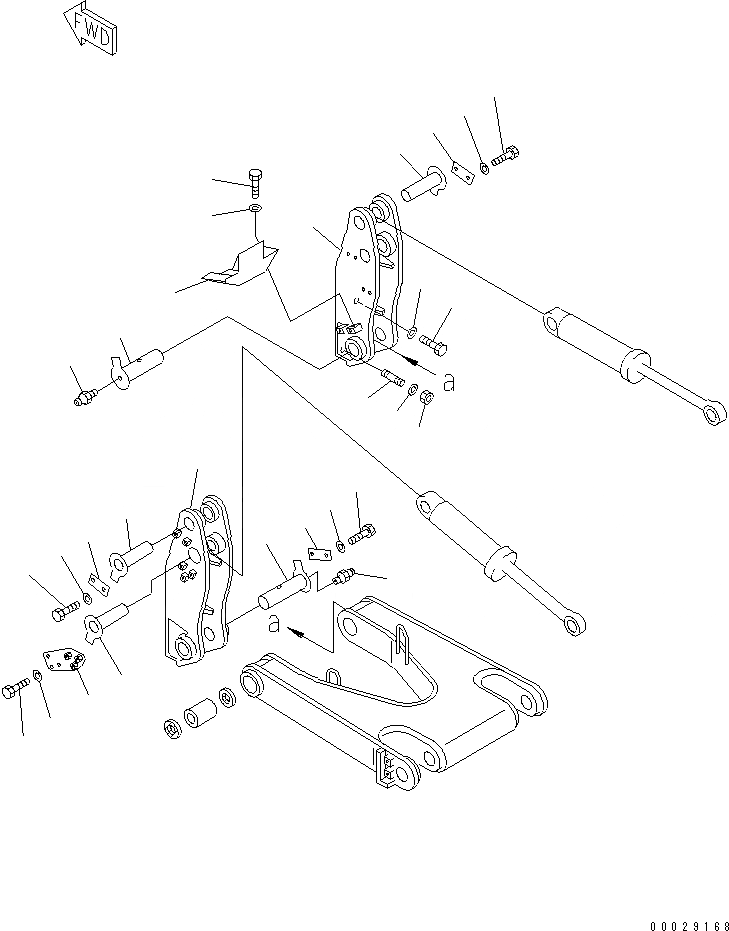 FWD

a

a

00029168