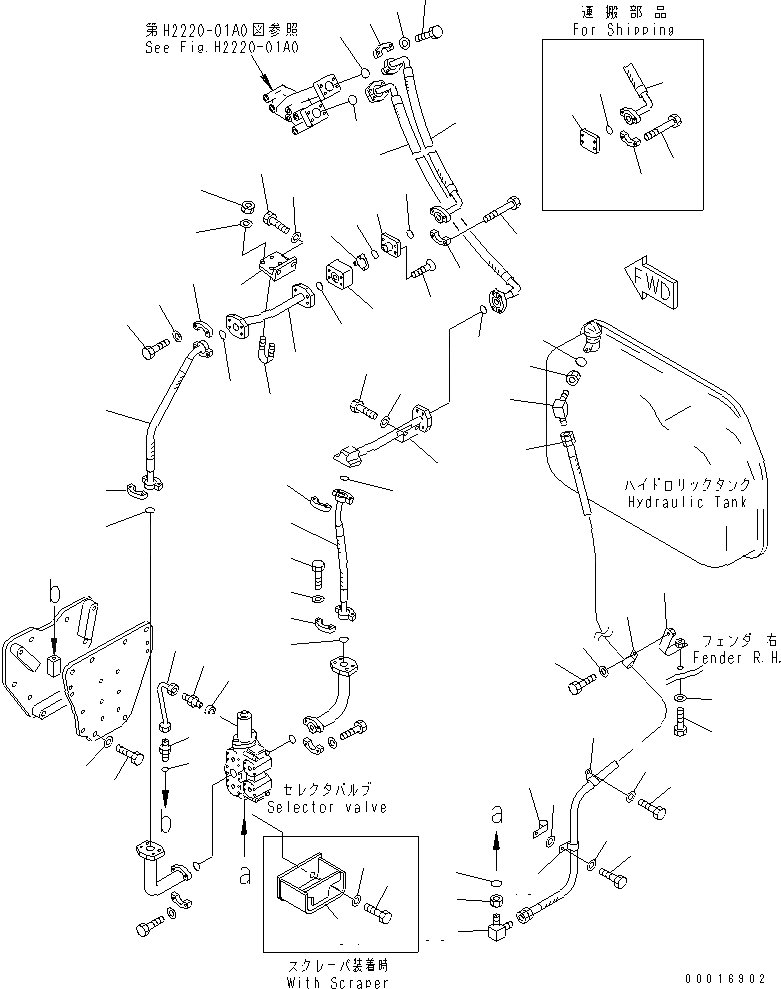 第H2220-01A0図参照
See Fig. H2220-01A0

運搬部品
For Shipping

FWD

ハイドロリックタンク
Hydraulic Tank

フェンダ 右
Fender R.H.

b

b

セレクタバルブ
Selector valve

a

a

スクレーパ装着時
With Scraper

00016902