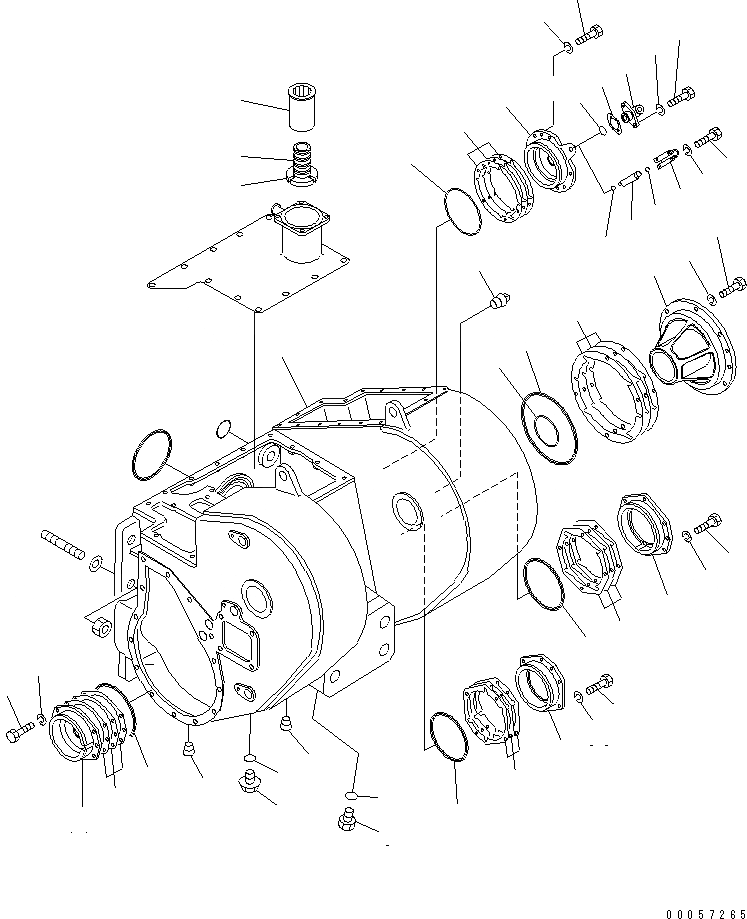 00057265