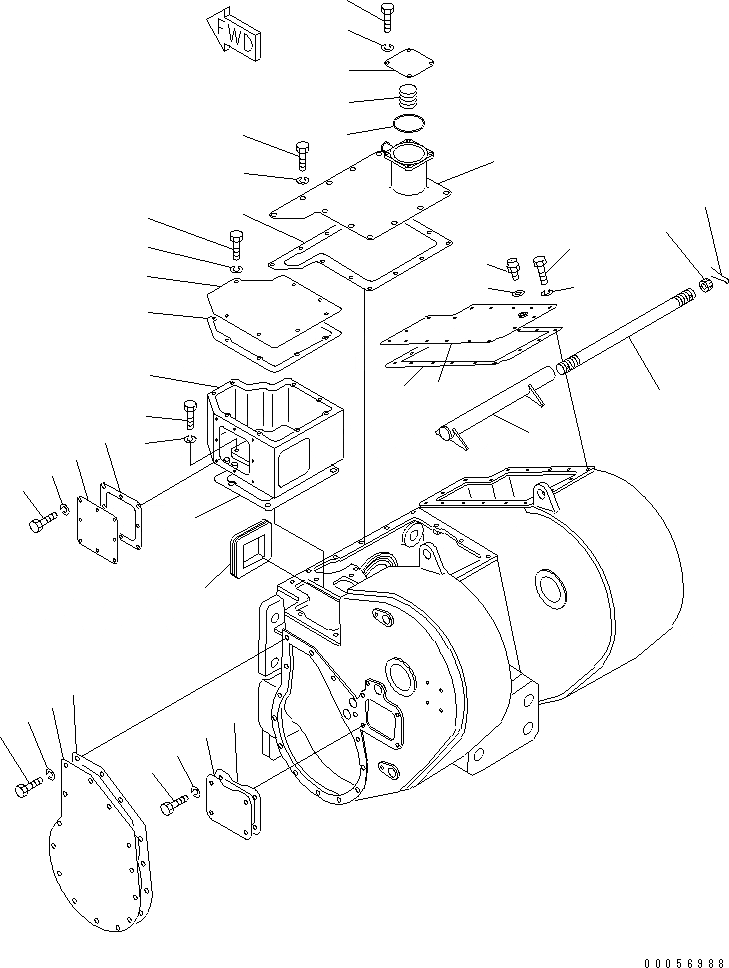 FWD

00056988