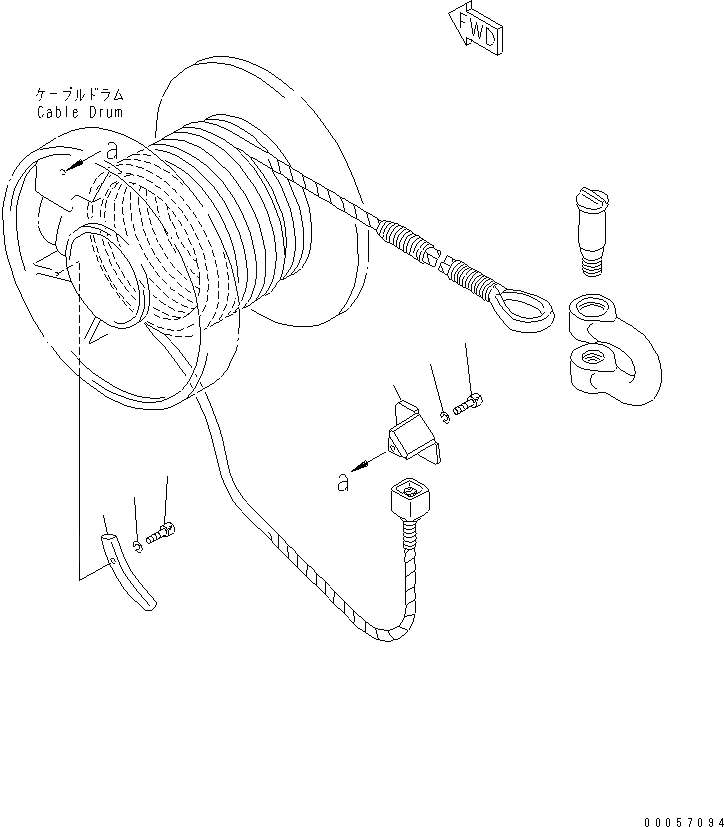 FWD

ケーブルドラム
Cable Drum

a

a

00057094