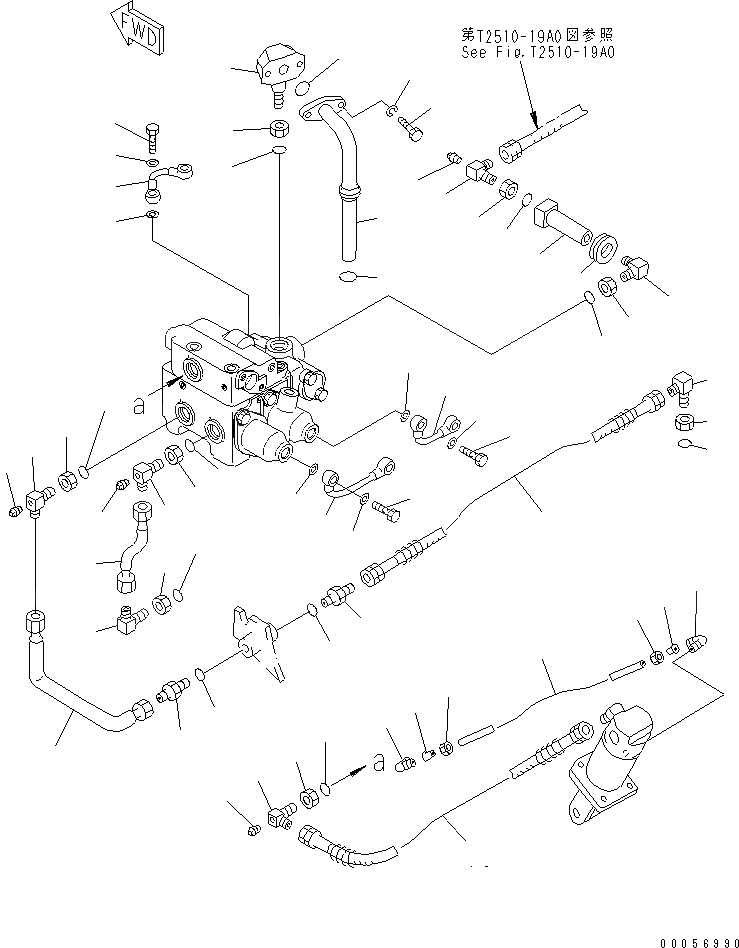 FWD

第T2510-19A0図参照
See Fig.T2510-19A0

a

a

00056990