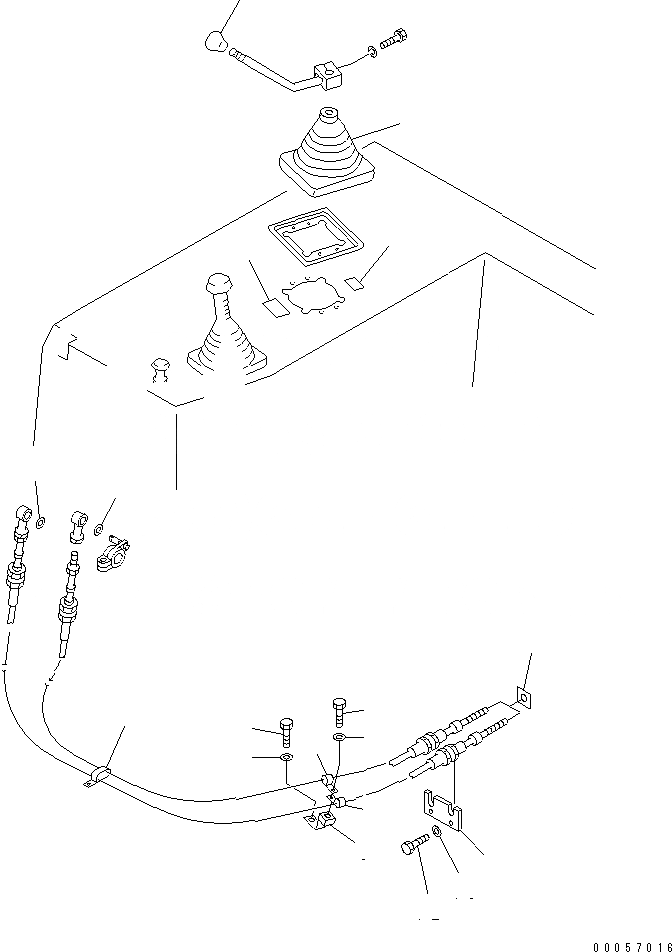 00057016