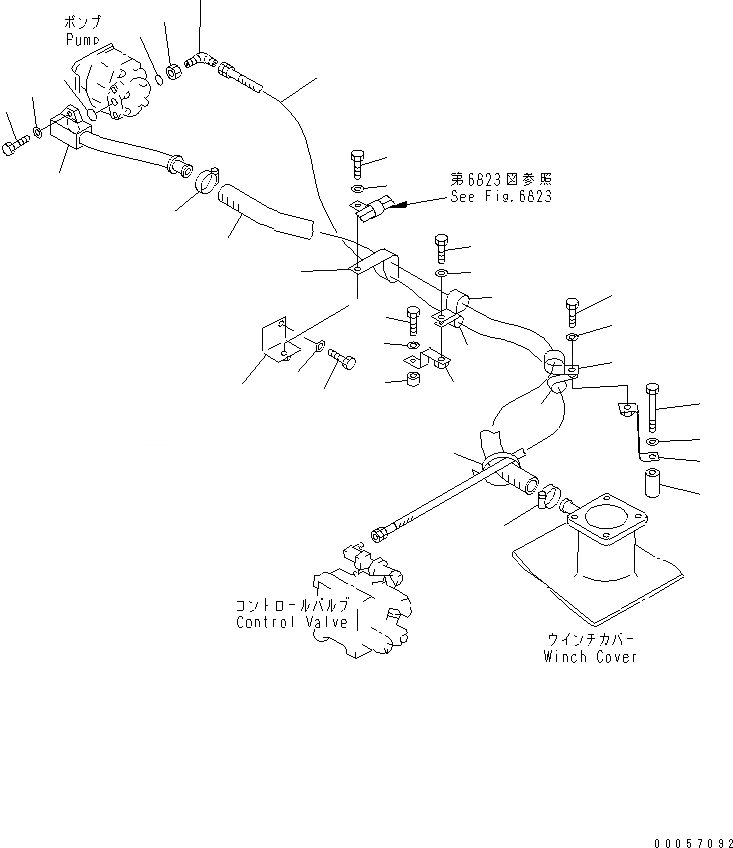 ポンプ
Pump

第6823図参照
See Fig.6823

コントロールバルブ
Control Valve

ウインチカバー
Winch Cover

00057092