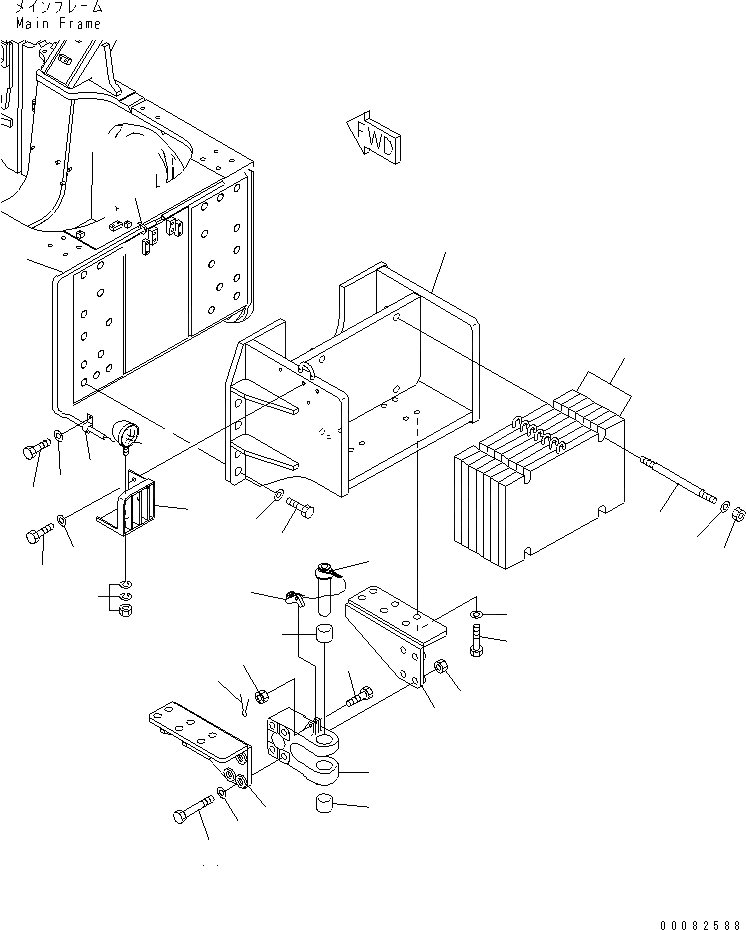 メインフレーム
Main Frame

FWD

00082588